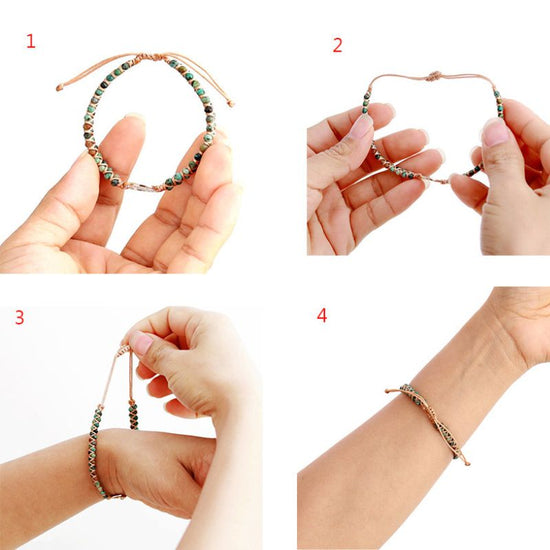 1

2

3

4